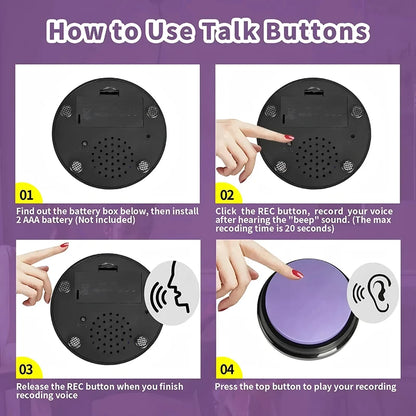 How to Use Talk Buttons

01

Find out the battery box below, then install 2 AAA battery (Not included)

02

Click the REC button, record your voice after hearing the "beep" sound. (The max recoding time is 20 seconds)

03

Release the REC button when you finish recoding voice

04

Press the top button to play your recording